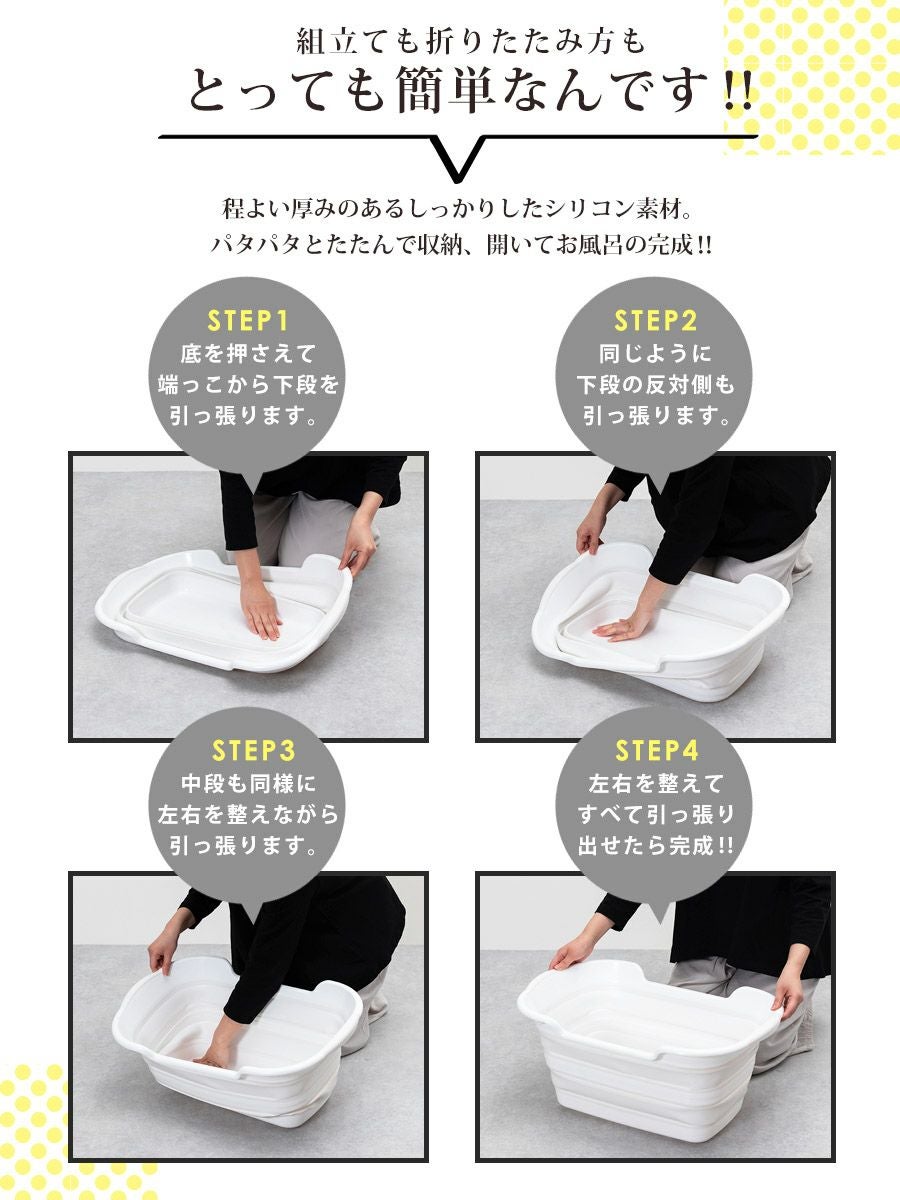 組立ても折りたたみ方も
とっても簡単なんです!!

程よい厚みのあるしっかりしたシリコン素材。
パタパタとたたんで収納、開いてお風呂の完成!!

STEP1
底を押さえて
端っこから下段を
引っ張ります。

STEP2
同じように
下段の反対側も
引っ張ります。

STEP3
中段も同様に
左右を整えながら
引っ張ります。

STEP4
左右を整えて
すべて引っ張り
出せたら完成!!