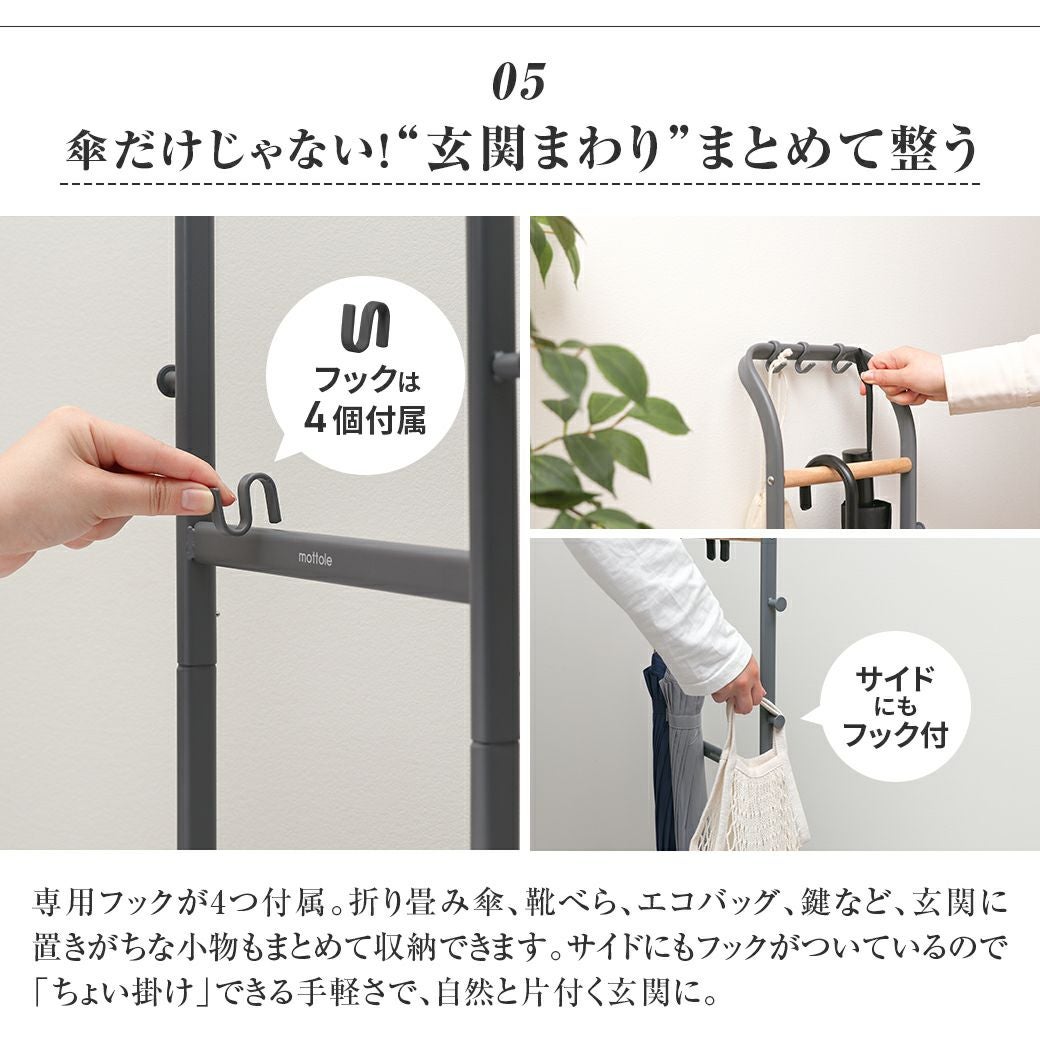 05

傘だけじゃない!“玄関まわり”まとめて整う

フックは
4個付属

mottole

サイド
にも
フック付

専用フックが4つ付属。折り畳み傘、靴べら、エコバッグ、鍵など、玄関に置きがちな小物もまとめて収納できます。サイドにもフックがついているので「ちょい掛け」できる手軽さで、自然と片付く玄関に。