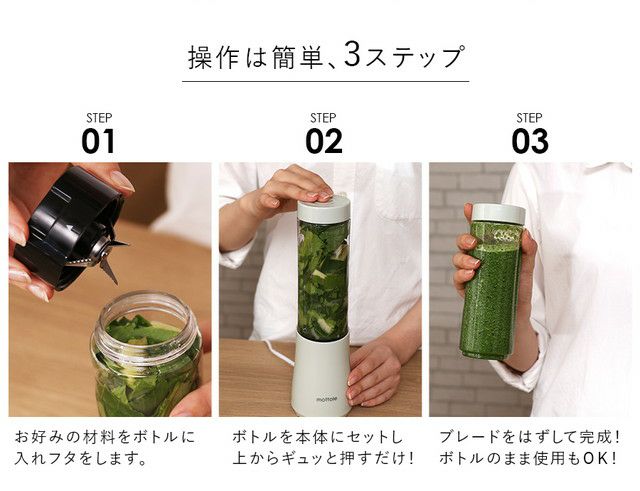 操作は簡単、3ステップ

STEP
01

お好みの材料をボトルに入れフタをします。

STEP
02

mottole

ボトルを本体にセットし上からギュッと押すだけ!

STEP
03

ブレードをはずして完成!ボトルのまま使用もOK!